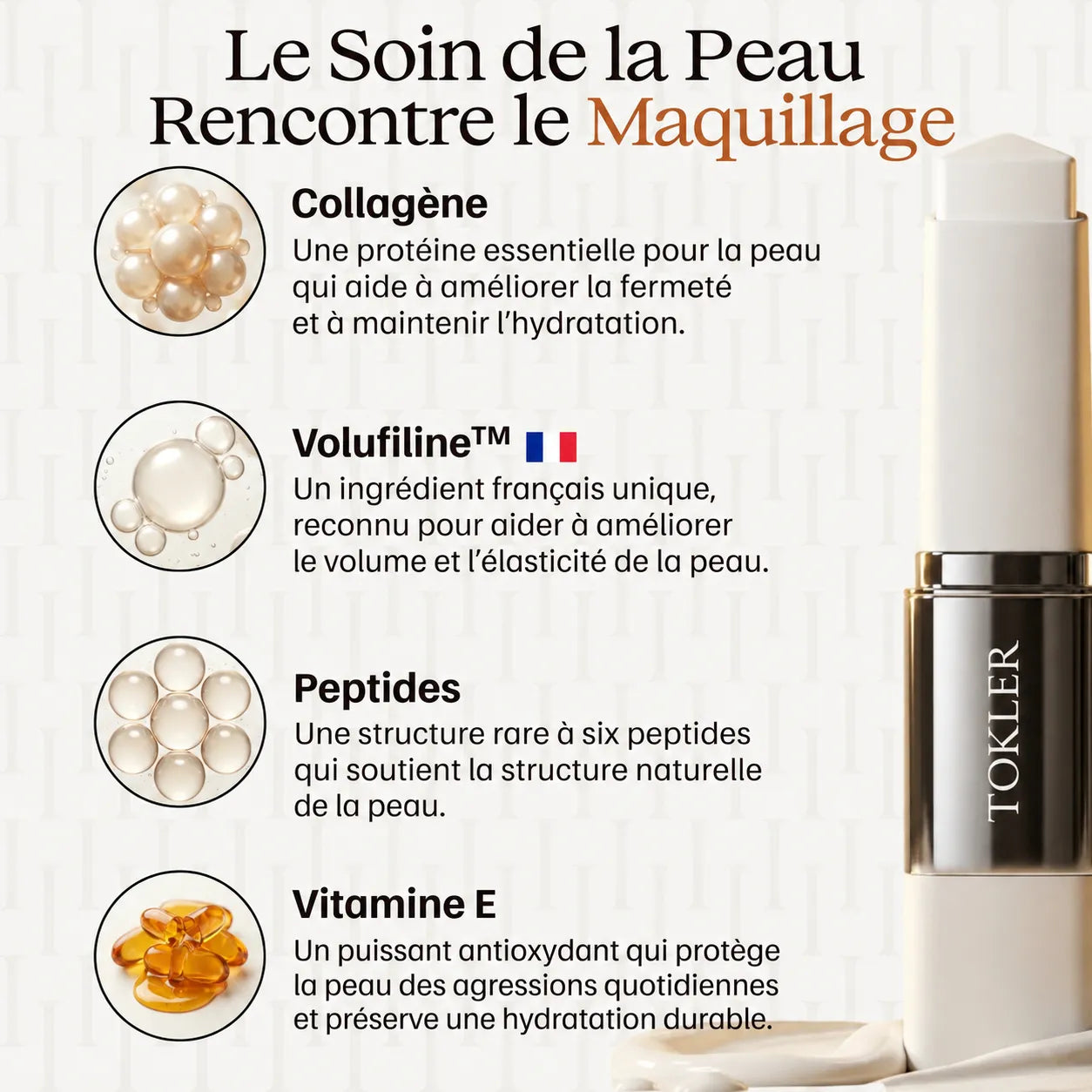 Le Soin de la Peau Rencontre le Maquillage

Collagène
Une protéine essentielle pour la peau qui aide à améliorer la fermeté et à maintenir l'hydratation.

Volufiline™
Un ingrédient français unique, reconnu pour aider à améliorer le volume et l'élasticité de la peau.

Peptides
Une structure rare à six peptides qui soutient la structure naturelle de la peau.

Vitamine E
Un puissant antioxydant qui protège la peau des agressions quotidiennes et préserve une hydratation durable.

TOKLER